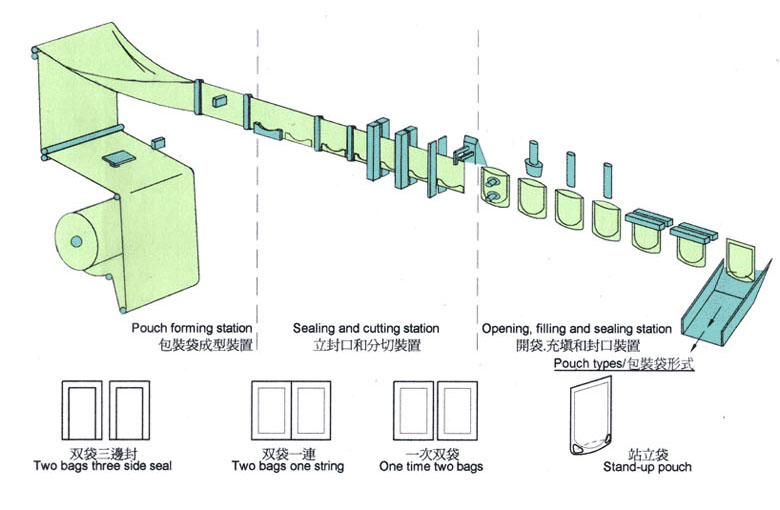 Pouch forming station
包裝袋成型裝置

Sealing and cutting station
立封口和分切裝置

Opening, filling and sealing station
開袋.充填和封口裝置

Pouch types/包裝袋形式

双袋三邊封
Two bags three side seal

双袋一連
Two bags one string

一次双袋
One time two bags

站立袋
Stand-up pouch